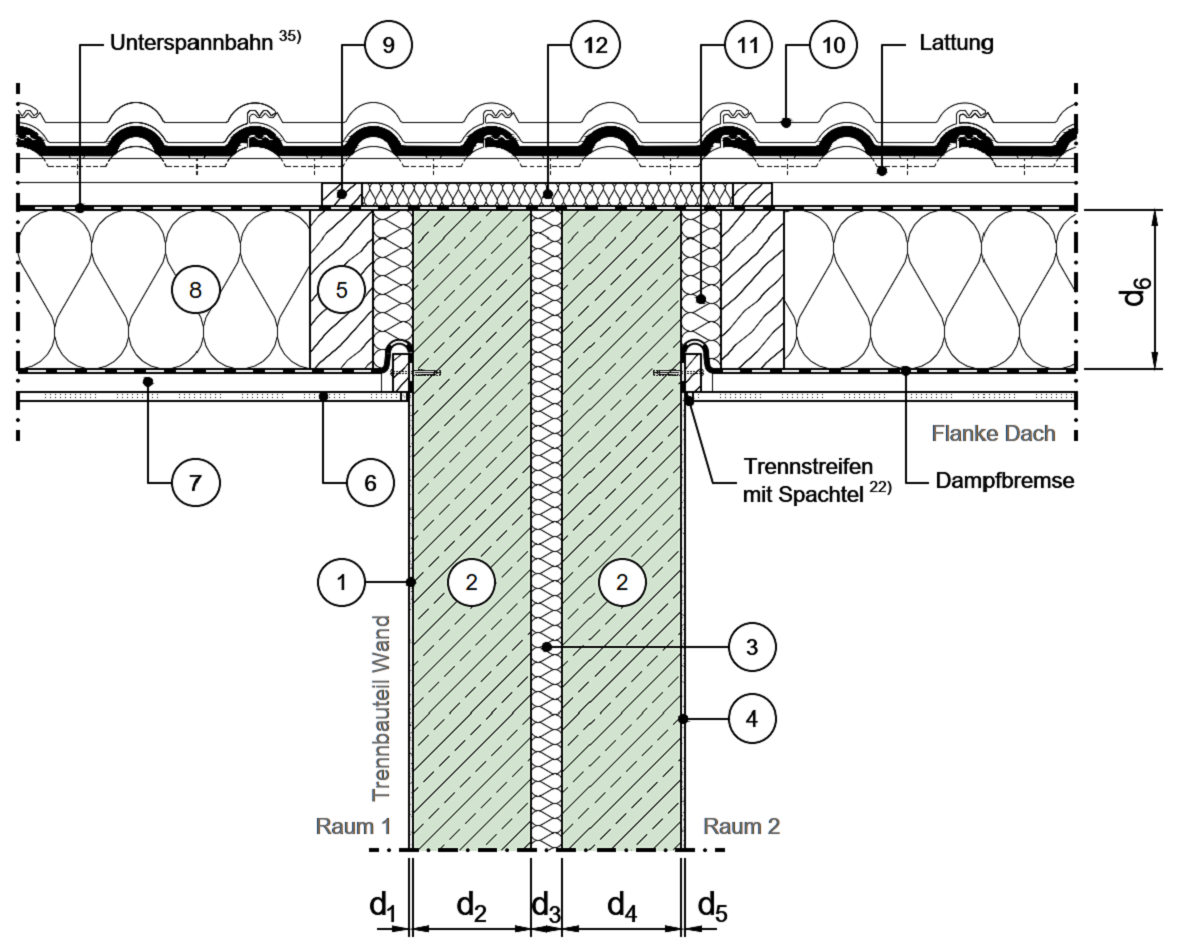 Unterspannbahn $^{35)}$

9

12

11

10

Lattung

8

5

$d_6$

7

6

Flanke Dach

Trennstreifen mit Spachtel $^{22)}$

Dampfbremse

1

2

2

3

4

Trennbauteil Wand

Raum 1

Raum 2

$d_1$ $d_2$ $d_3$ $d_4$ $d_5$