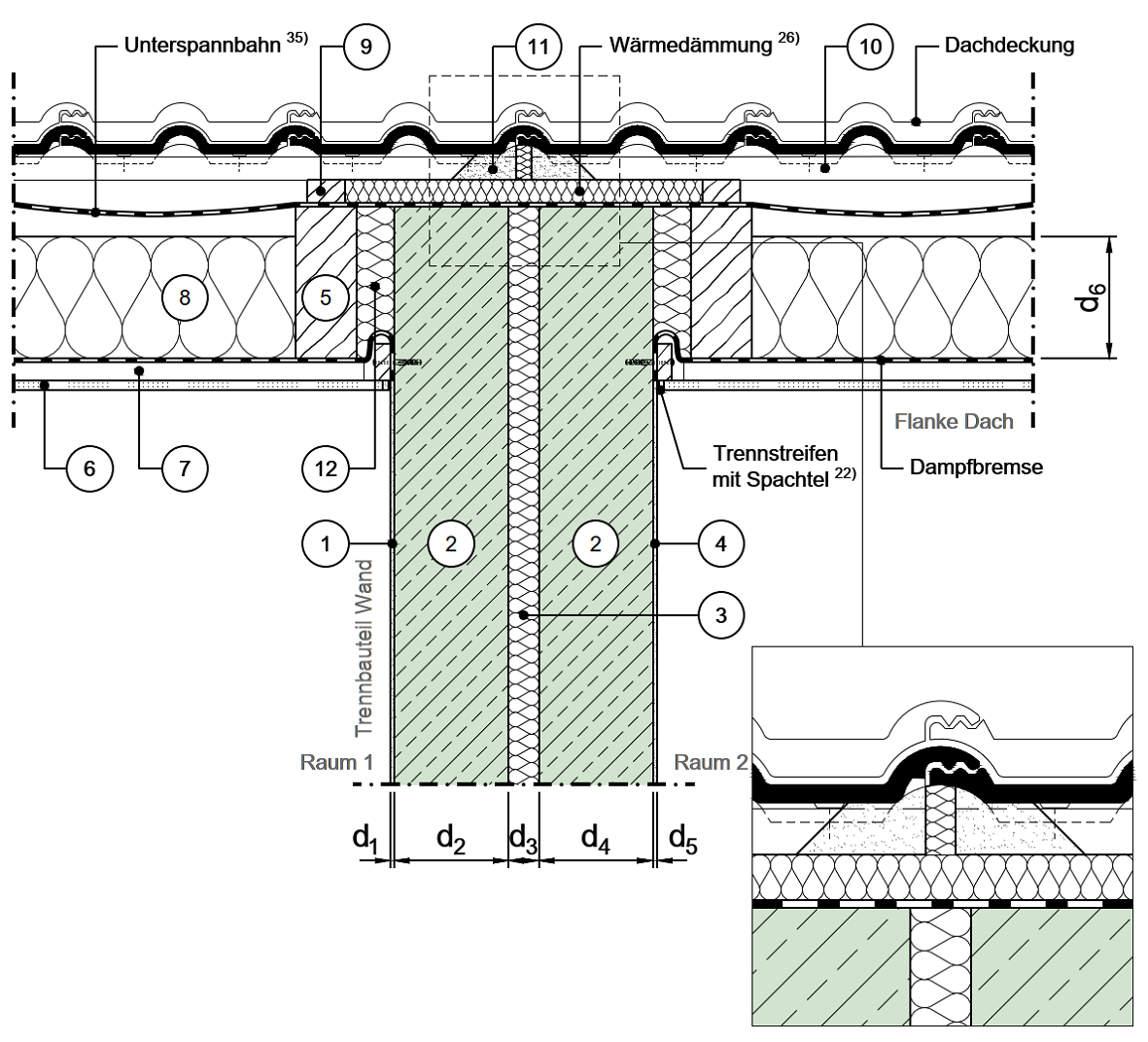 Unterspannbahn $^{35)}$

9

11

Wärmedämmung $^{26)}$

10

Dachdeckung

8

5

$d_6$

Flanke Dach

6

7

12

Trennstreifen mit Spachtel $^{22)}$

Dampfbremse

1

2

2

4

3

Trennbauteil Wand

Raum 1

Raum 2

$d_1$ $d_2$ $d_3$ $d_4$ $d_5$