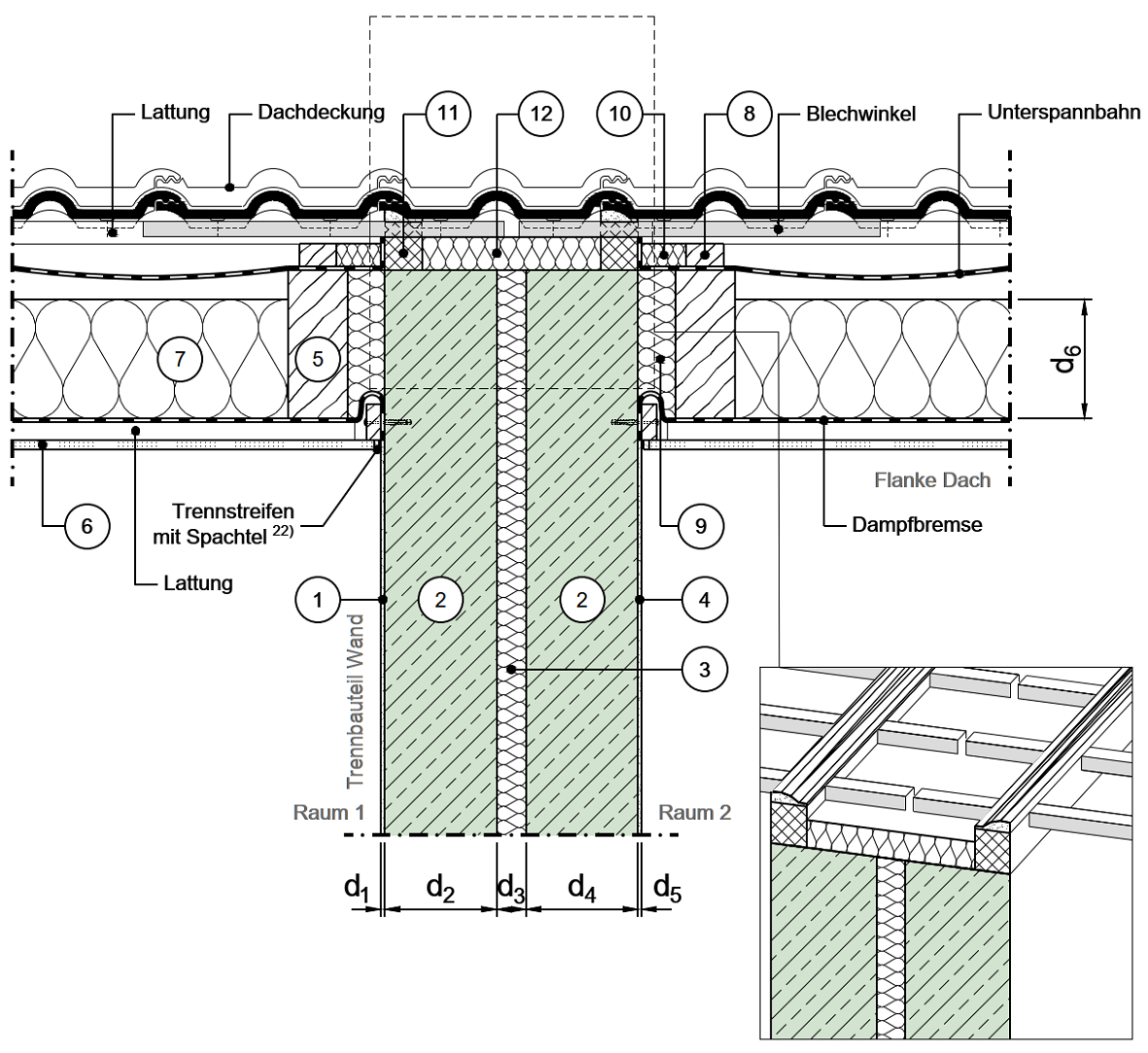 Lattung
Dachdeckung
11
12
10
8
Blechwinkel
Unterspannbahn
7
5
$d_6$
Flanke Dach
6
Trennstreifen mit Spachtel $^{22)}$
9
Dampfbremse
Lattung
1
2
2
4
3
Trennbauteil Wand
Raum 1
Raum 2
$d_1$
$d_2$
$d_3$
$d_4$
$d_5$