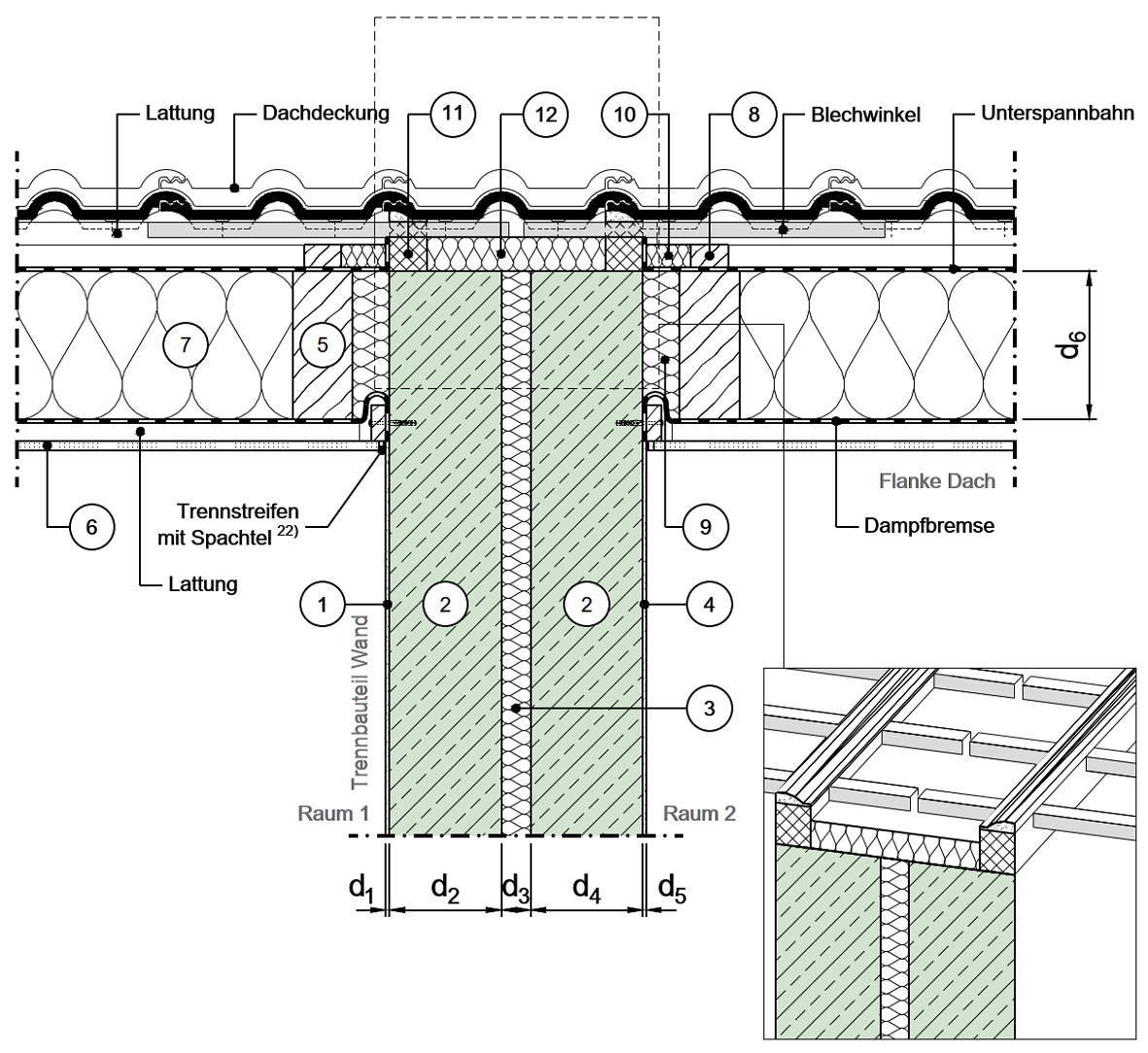 Lattung
Dachdeckung
11
12
10
8
Blechwinkel
Unterspannbahn
7
5
$d_6$
Flanke Dach
6
Trennstreifen mit Spachtel $^{22)}$
9
Dampfbremse
Lattung
1
2
2
4
Trennbauteil Wand
3
Raum 1
Raum 2
$d_1$
$d_2$
$d_3$
$d_4$
$d_5$